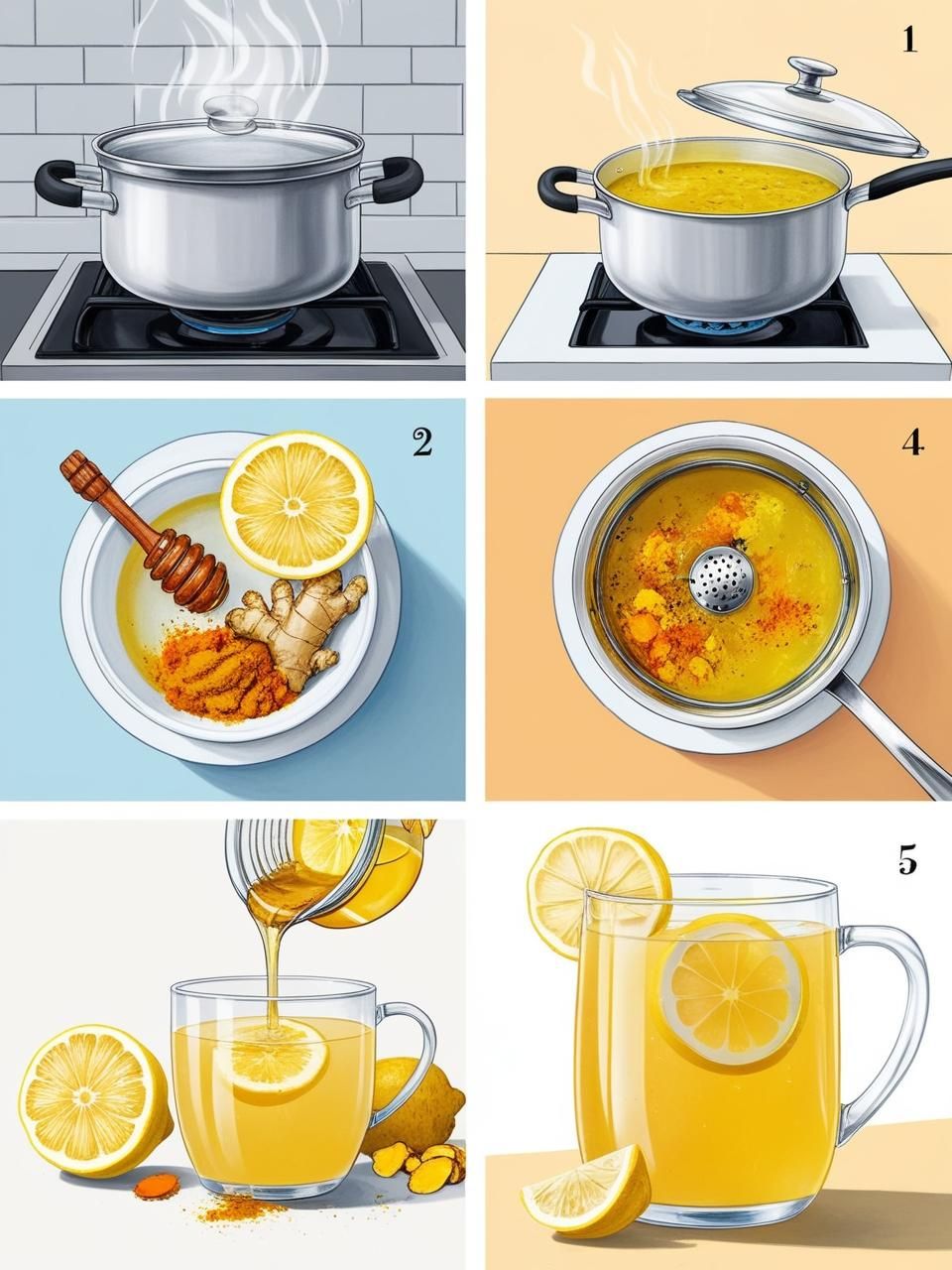 1

2

4

5